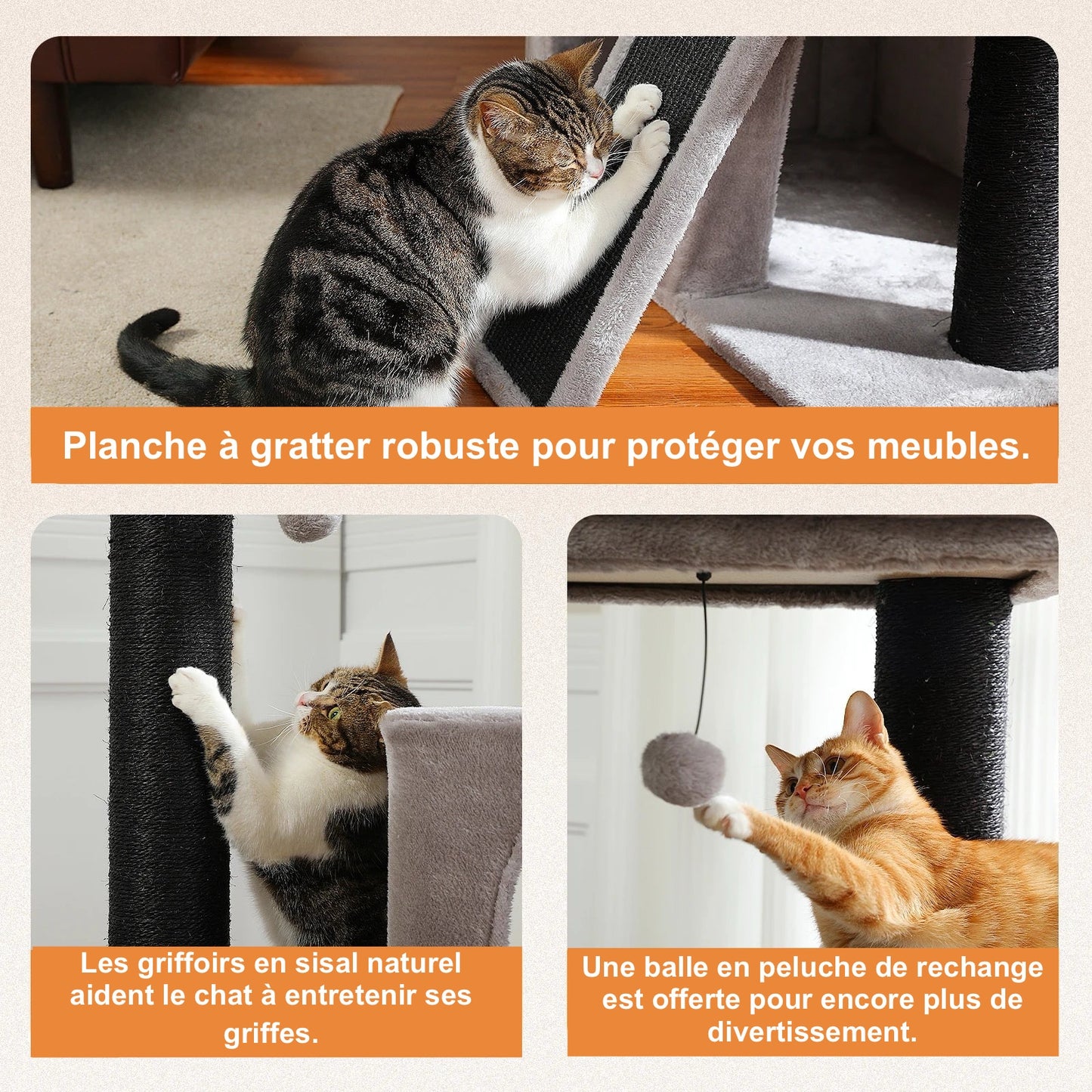 Planche à gratter robuste pour protéger vos meubles.

Les griffoirs en sisal naturel aident le chat à entretenir ses griffes.

Une balle en peluche de rechange est offerte pour encore plus de divertissement.